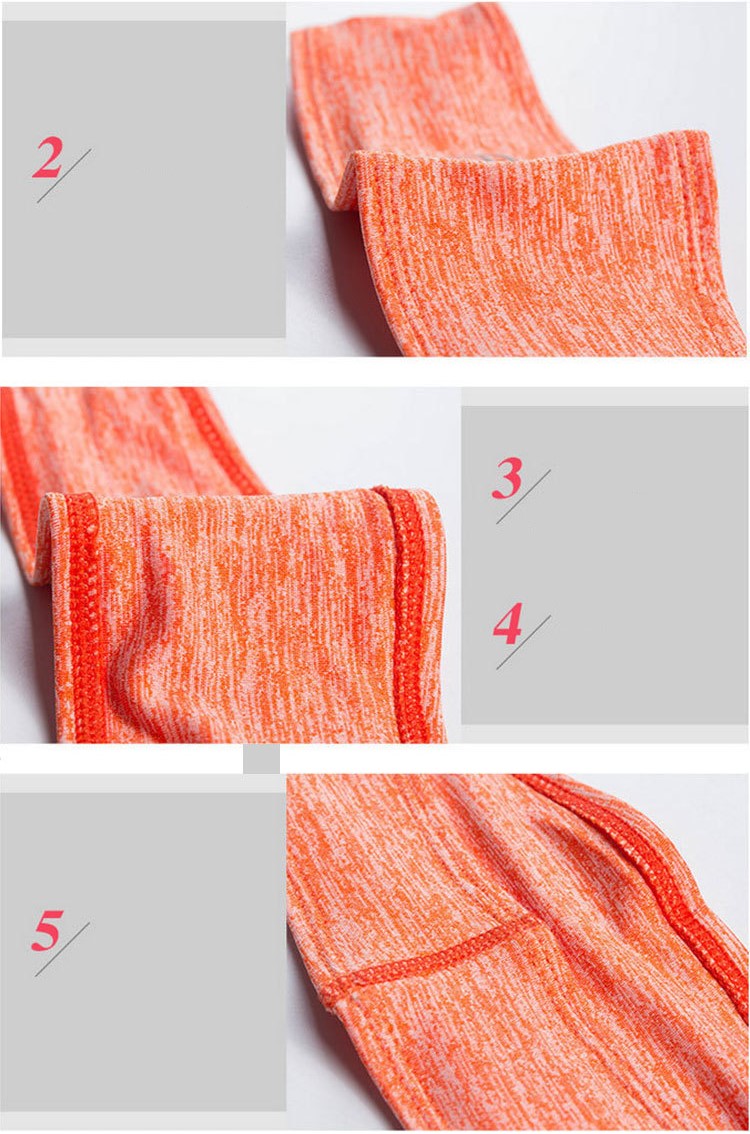 2

3

4

5